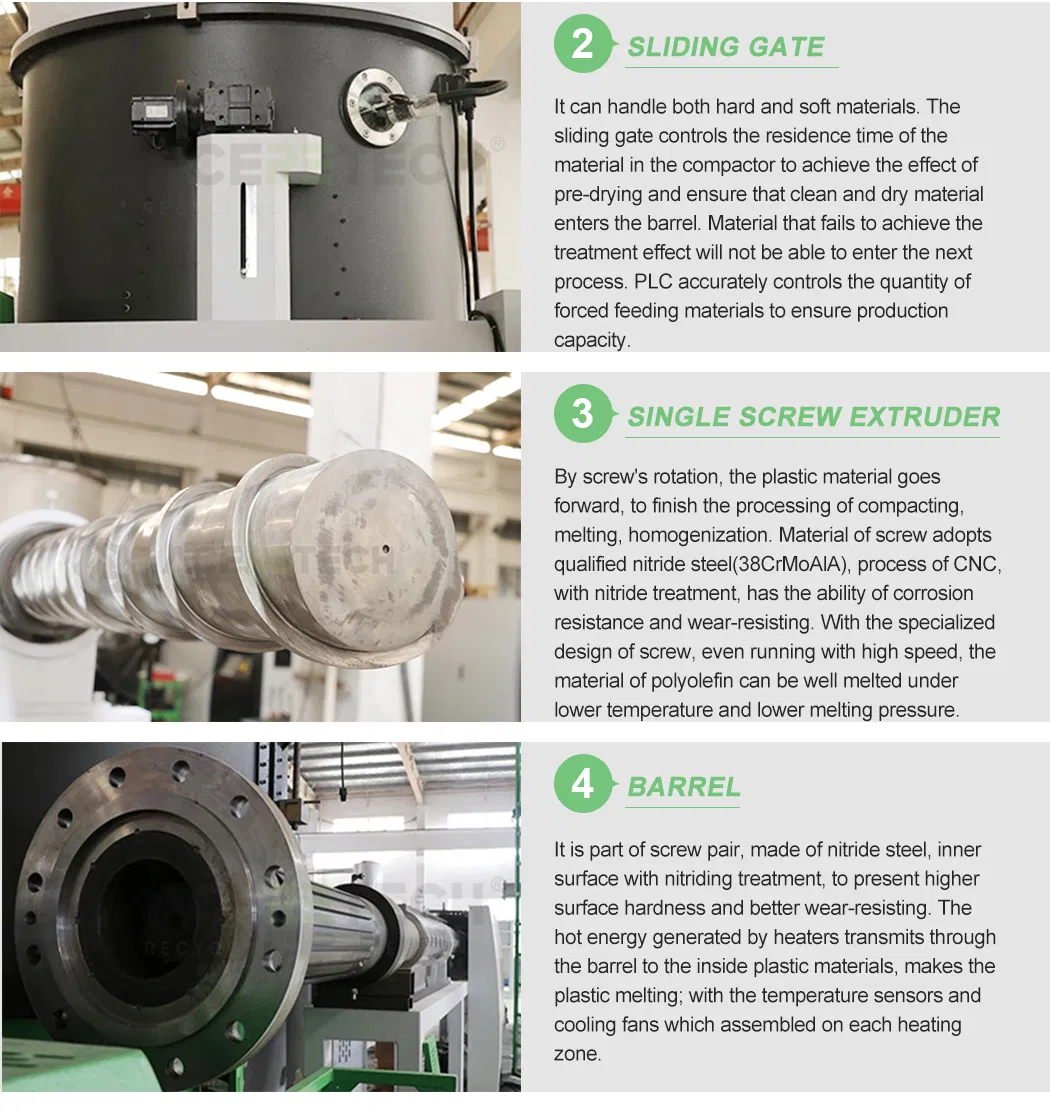 2 SLIDING GATE

It can handle both hard and soft materials. The sliding gate controls the residence time of the material in the compactor to achieve the effect of pre-drying and ensure that clean and dry material enters the barrel. Material that fails to achieve the treatment effect will not be able to enter the next process. PLC accurately controls the quantity of forced feeding materials to ensure production capacity.

3 SINGLE SCREW EXTRUDER

By screw's rotation, the plastic material goes forward, to finish the processing of compacting, melting, homogenization. Material of screw adopts qualified nitride steel(38CrMoAlA), process of CNC, with nitride treatment, has the ability of corrosion resistance and wear-resisting. With the specialized design of screw, even running with high speed, the material of polyolefin can be well melted under lower temperature and lower melting pressure.

4 BARREL

It is part of screw pair, made of nitride steel, inner surface with nitriding treatment, to present higher surface hardness and better wear-resisting. The hot energy generated by heaters transmits through the barrel to the inside plastic materials, makes the plastic melting; with the temperature sensors and cooling fans which assembled on each heating zone.