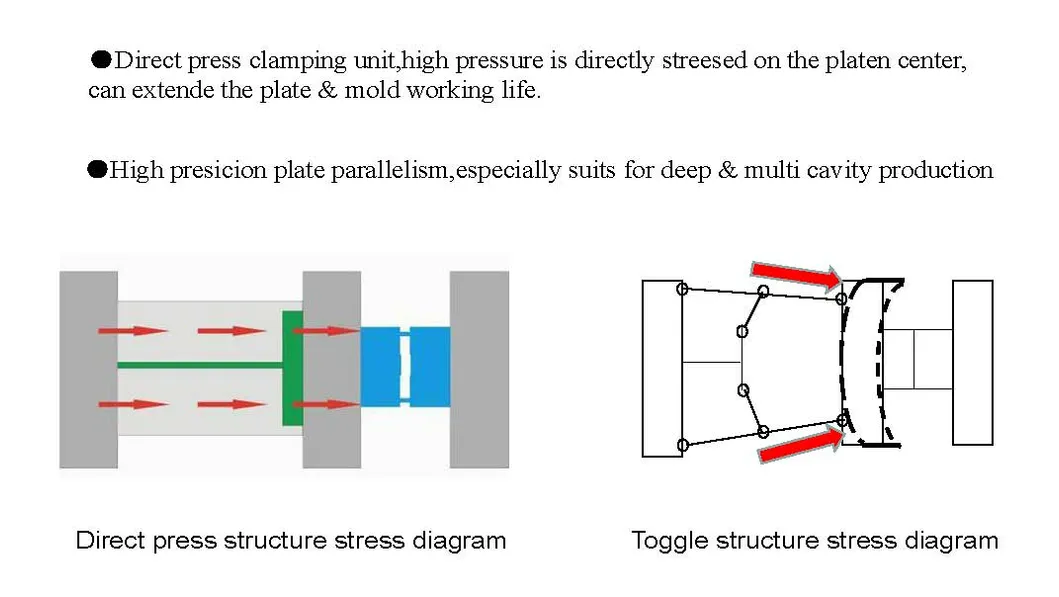 ●Direct press clamping unit,high pressure is directly streesed on the platen center, can extende the plate & mold working life.

●High presicion plate parallelism,especially suits for deep & multi cavity production

Direct press structure stress diagram

Toggle structure stress diagram