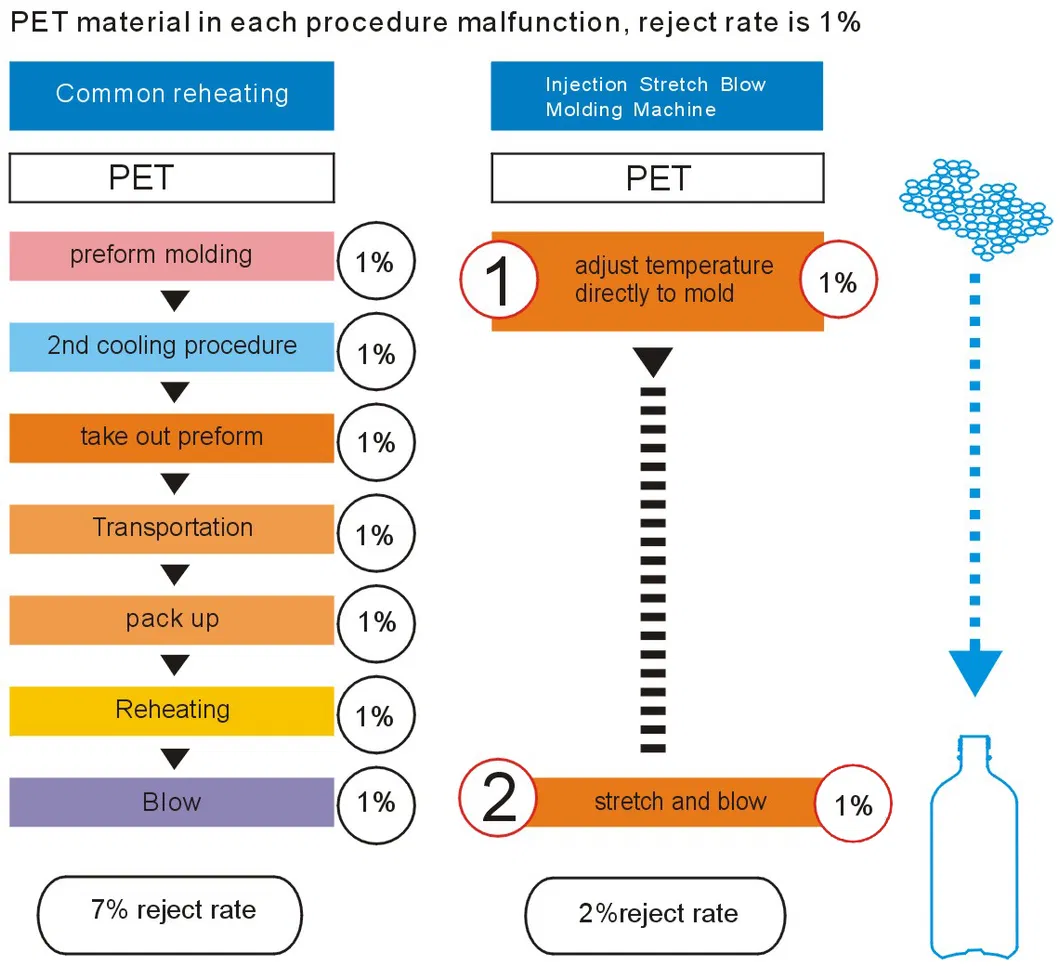 PET material in each procedure malfunction, reject rate is 1%

Common reheating

PET

preform molding 1%

2nd cooling procedure 1%

take out preform 1%

Transportation 1%

pack up 1%

Reheating 1%

Blow 1%

7% reject rate

Injection Stretch Blow Molding Machine

PET

1 adjust temperature directly to mold 1%

2 stretch and blow 1%

2%reject rate